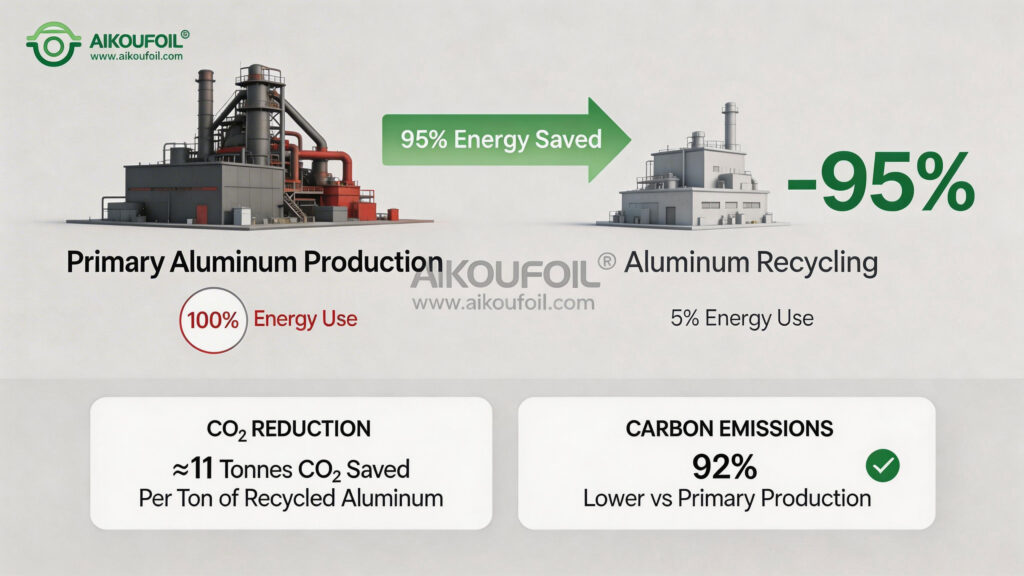 AIKOUFOIL®
www.aikoufoil.com

95% Energy Saved

-95%

Primary Aluminum Production

AIKOUFOIL®
www.aikoufoil.com

Aluminum Recycling

100% Energy Use

5% Energy Use

$CO_2$ REDUCTION
≈11 Tonnes $CO_2$ Saved
Per Ton of Recycled Aluminum

CARBON EMISSIONS
92%
Lower vs Primary Production